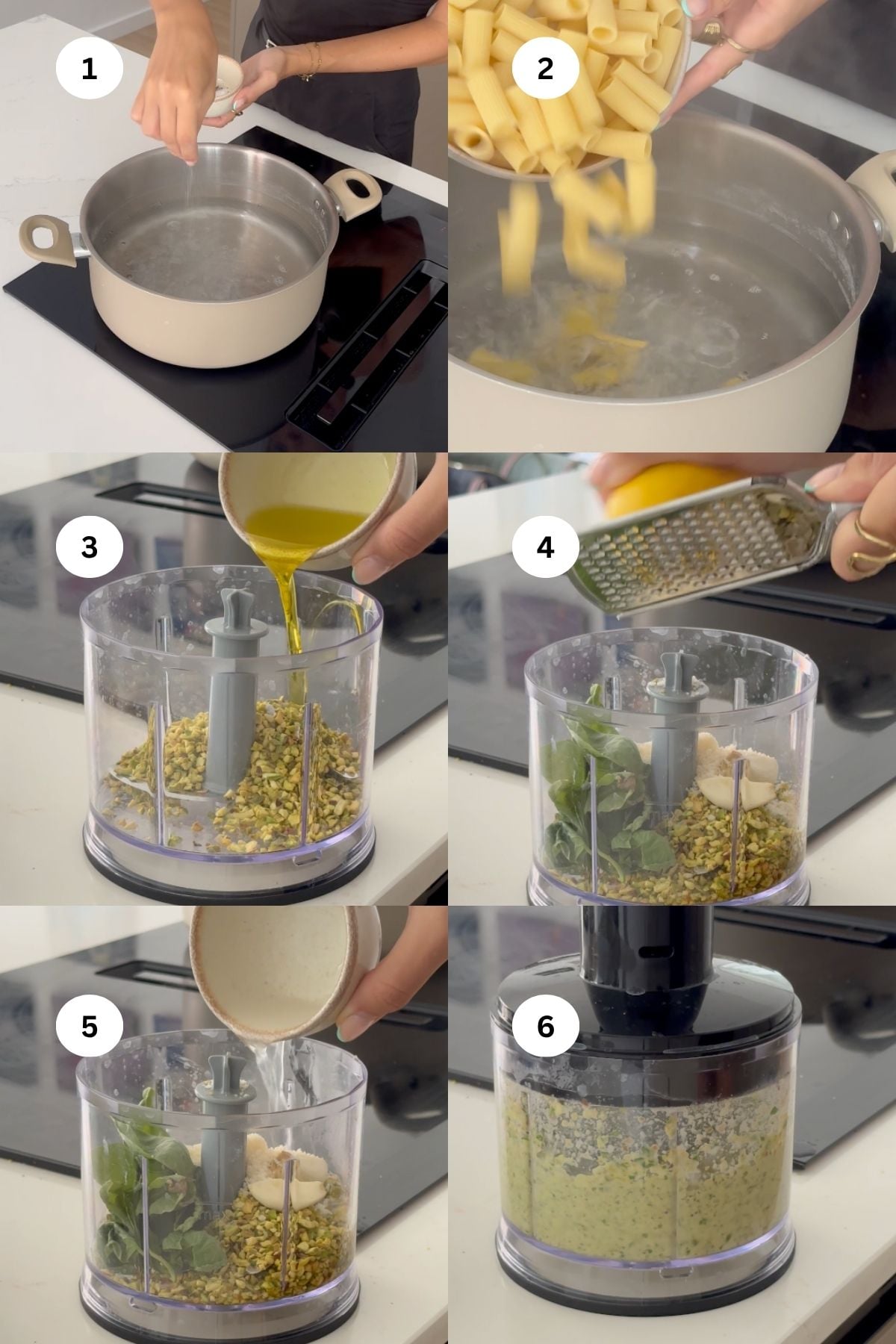 1

2

3

4

5

6