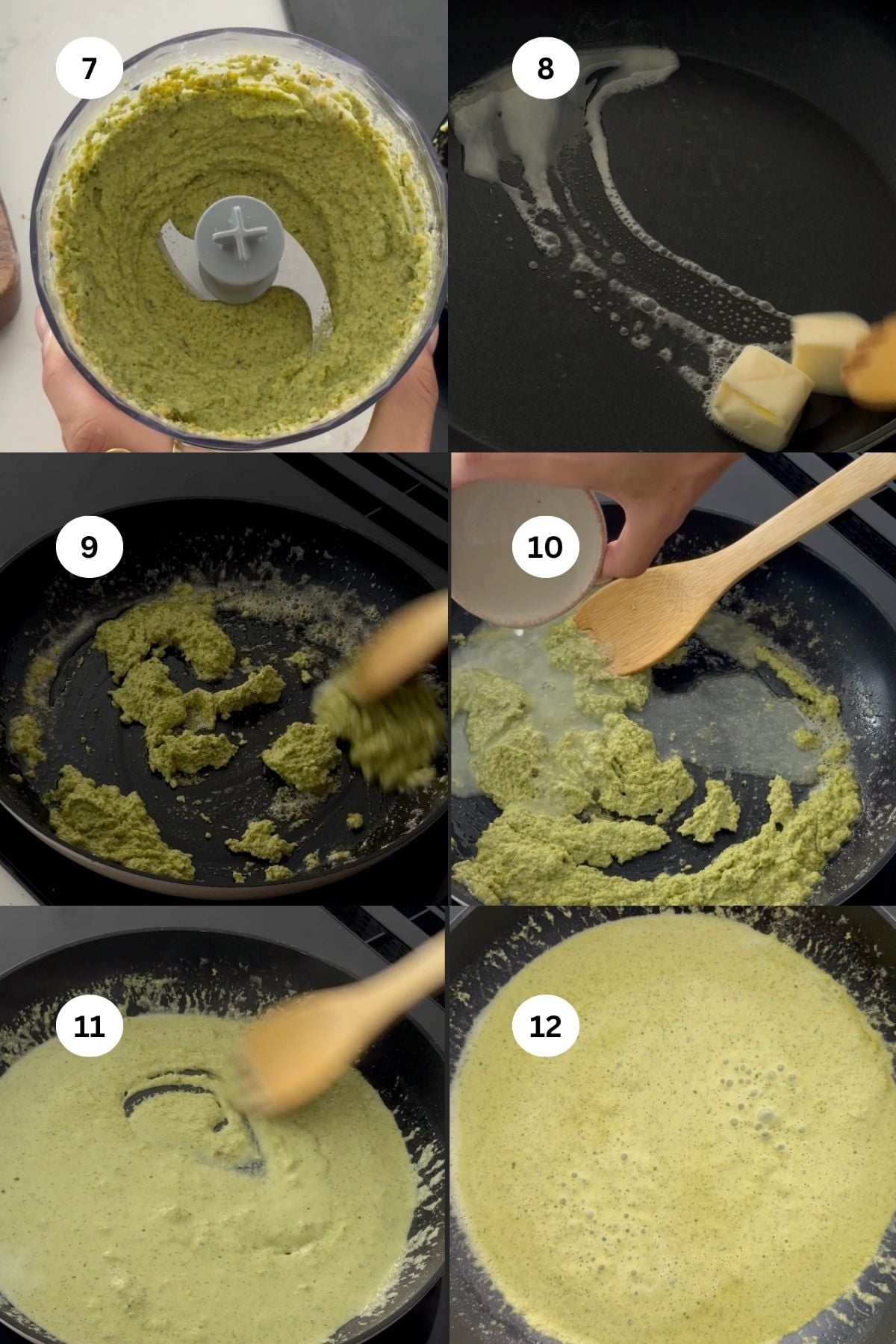 7

8

9

10

11

12