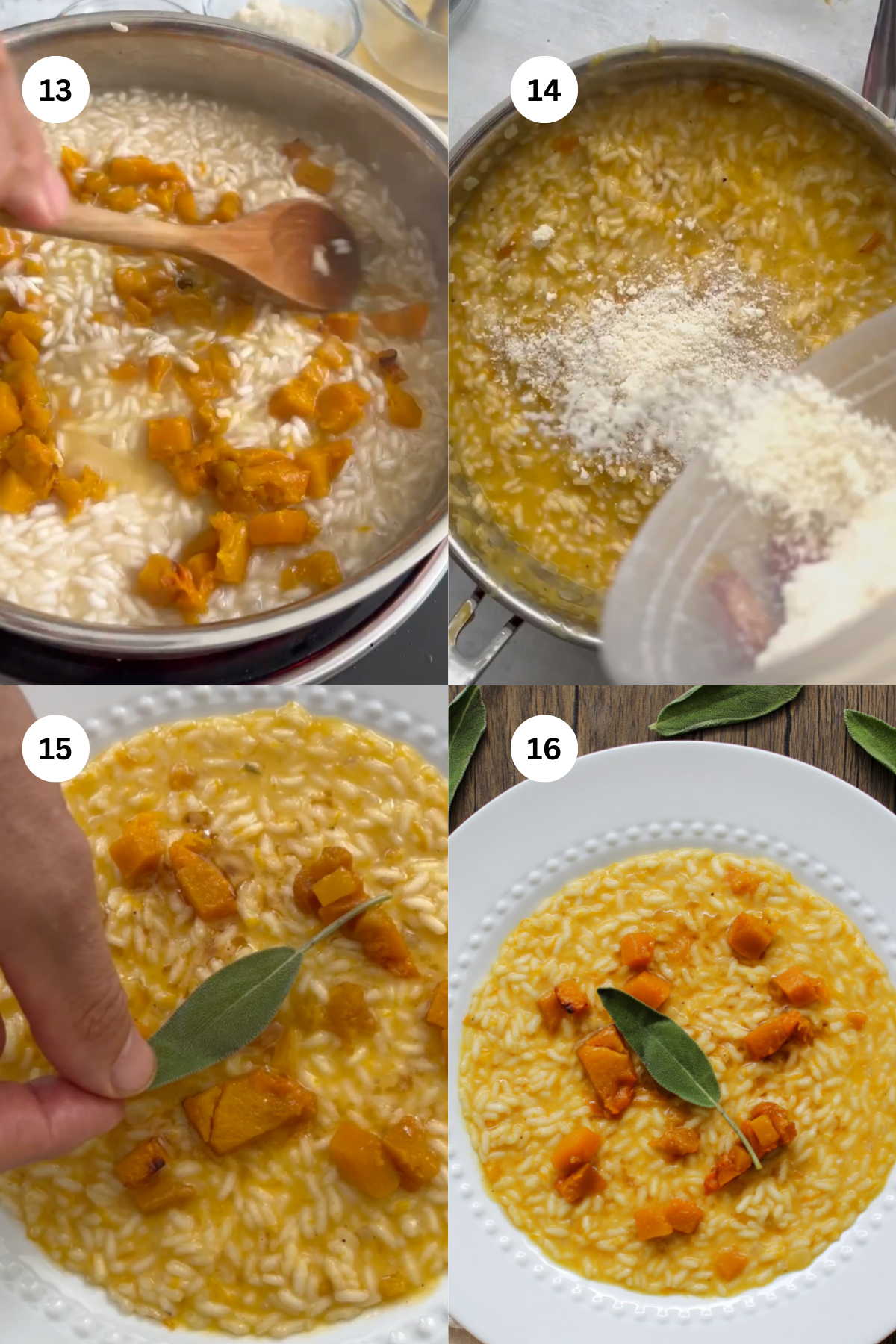 13

14

15

16