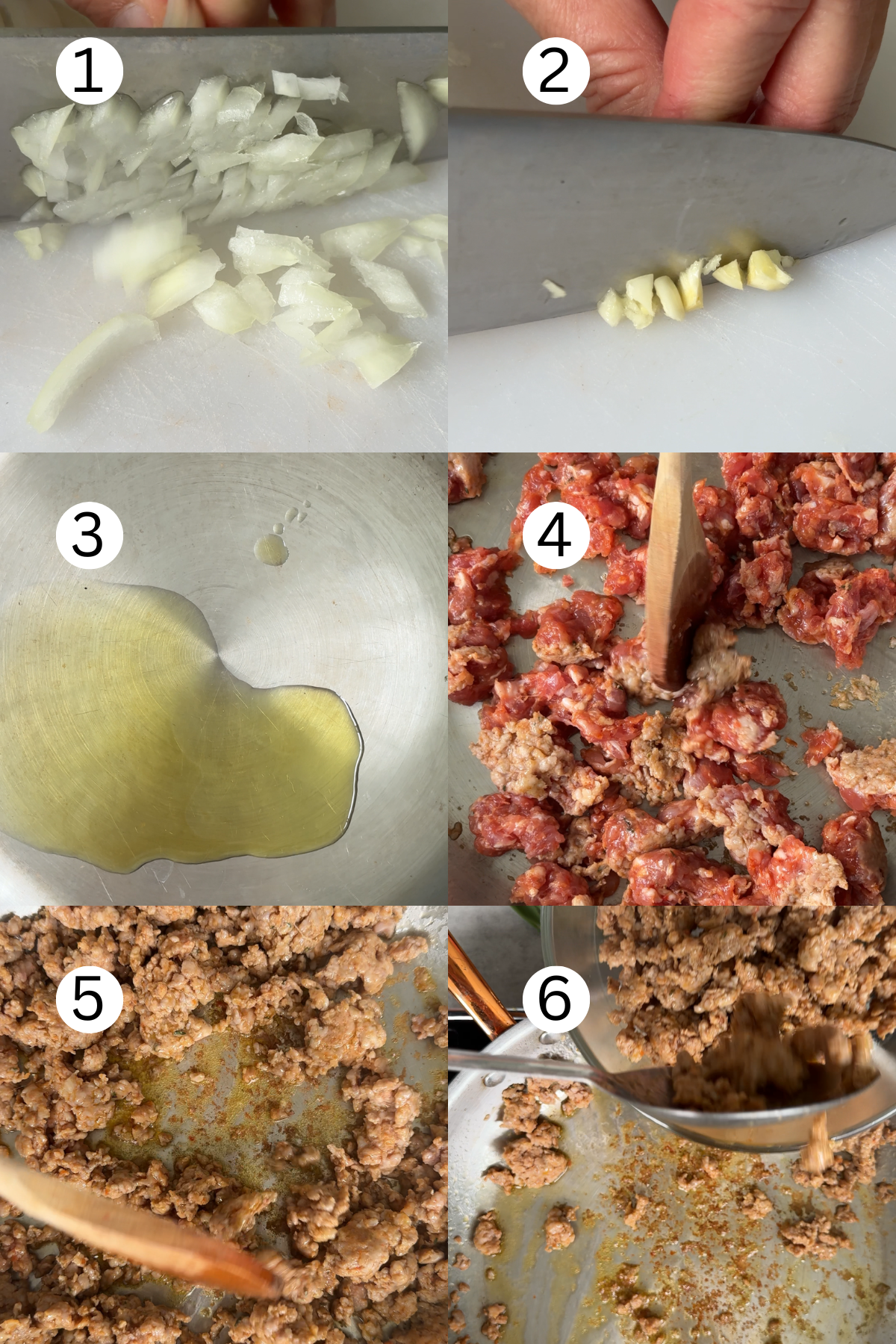 1

2

3

4

5

6